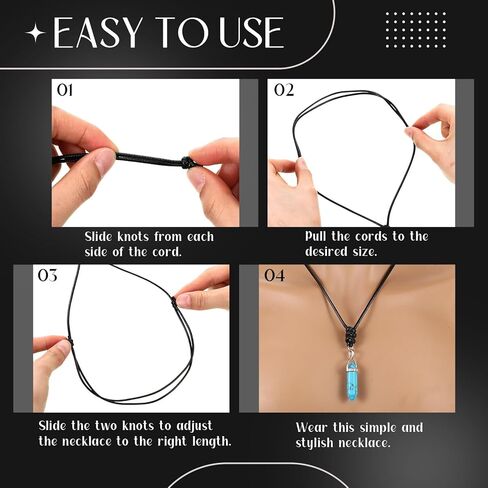 EASY TO USE

01

Slide knots from each side of the cord.

02

Pull the cords to the desired size.

03

Slide the two knots to adjust the necklace to the right length.

04

Wear this simple and stylish necklace.