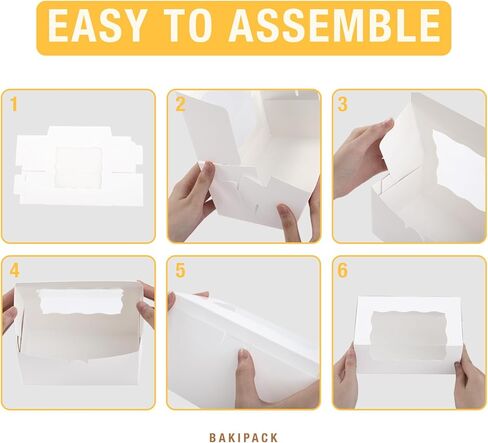 EASY TO ASSEMBLE

1

2

3

4

5

6

BAKIPACK