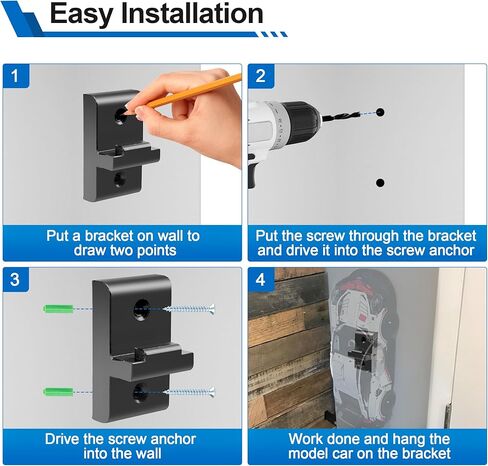 Easy Installation

1

Put a bracket on wall to draw two points

2

Put the screw through the bracket and drive it into the screw anchor

3

Drive the screw anchor into the wall

4

Work done and hang the model car on the bracket