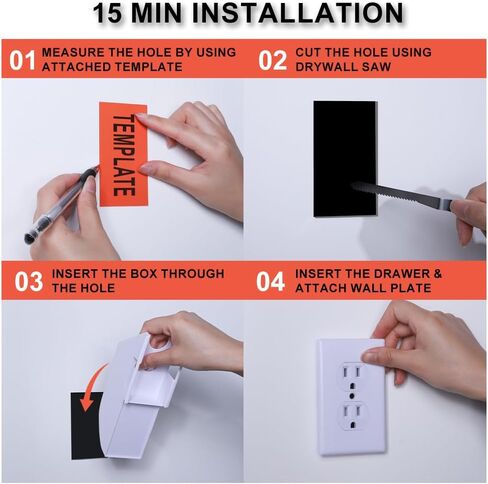 15 MIN INSTALLATION

01 MEASURE THE HOLE BY USING ATTACHED TEMPLATE

TEMPLATE

02 CUT THE HOLE USING DRYWALL SAW

03 INSERT THE BOX THROUGH THE HOLE

04 INSERT THE DRAWER & ATTACH WALL PLATE