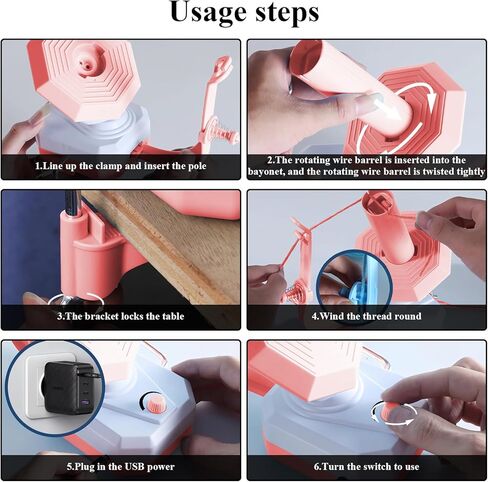 Usage steps

1.Line up the clamp and insert the pole

2.The rotating wire barrel is inserted into the bayonet, and the rotating wire barrel is twisted tightly

3.The bracket locks the table

4.Wind the thread round

5.Plug in the USB power

6.Turn the switch to use