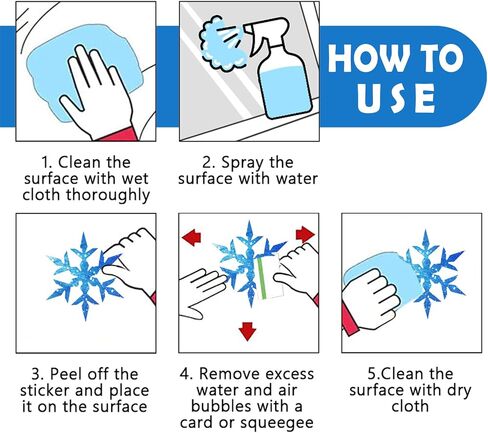 HOW TO USE

1. Clean the surface with wet cloth thoroughly

2. Spray the surface with water

3. Peel off the sticker and place it on the surface

4. Remove excess water and air bubbles with a card or squeegee

5.Clean the surface with dry cloth