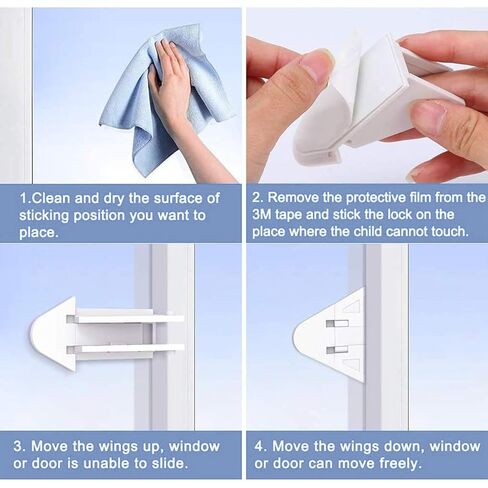 1.Clean and dry the surface of sticking position you want to place.

2. Remove the protective film from the 3M tape and stick the lock on the place where the child cannot touch.

3. Move the wings up, window or door is unable to slide.

4. Move the wings down, window or door can move freely.