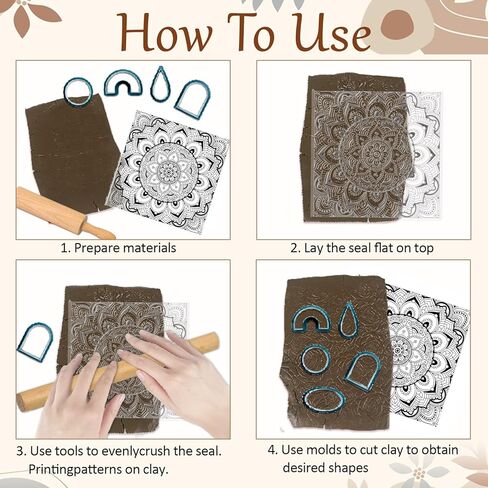 How To Use

1. Prepare materials

2. Lay the seal flat on top

3. Use tools to evenlycrush the seal. Printingpatterns on clay.

4. Use molds to cut clay to obtain desired shapes