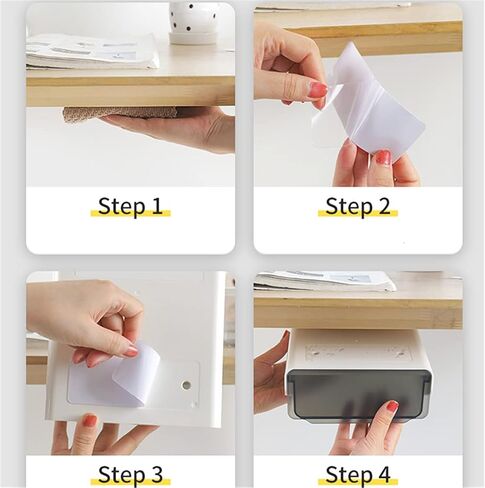 Step 1

Step 2

Step 3

Step 4