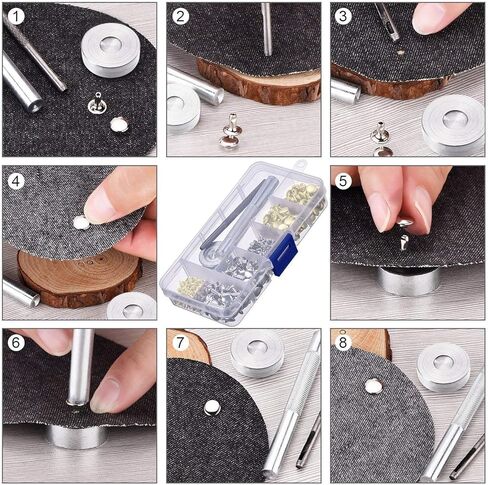 1
2
3
4
5
6
7
8