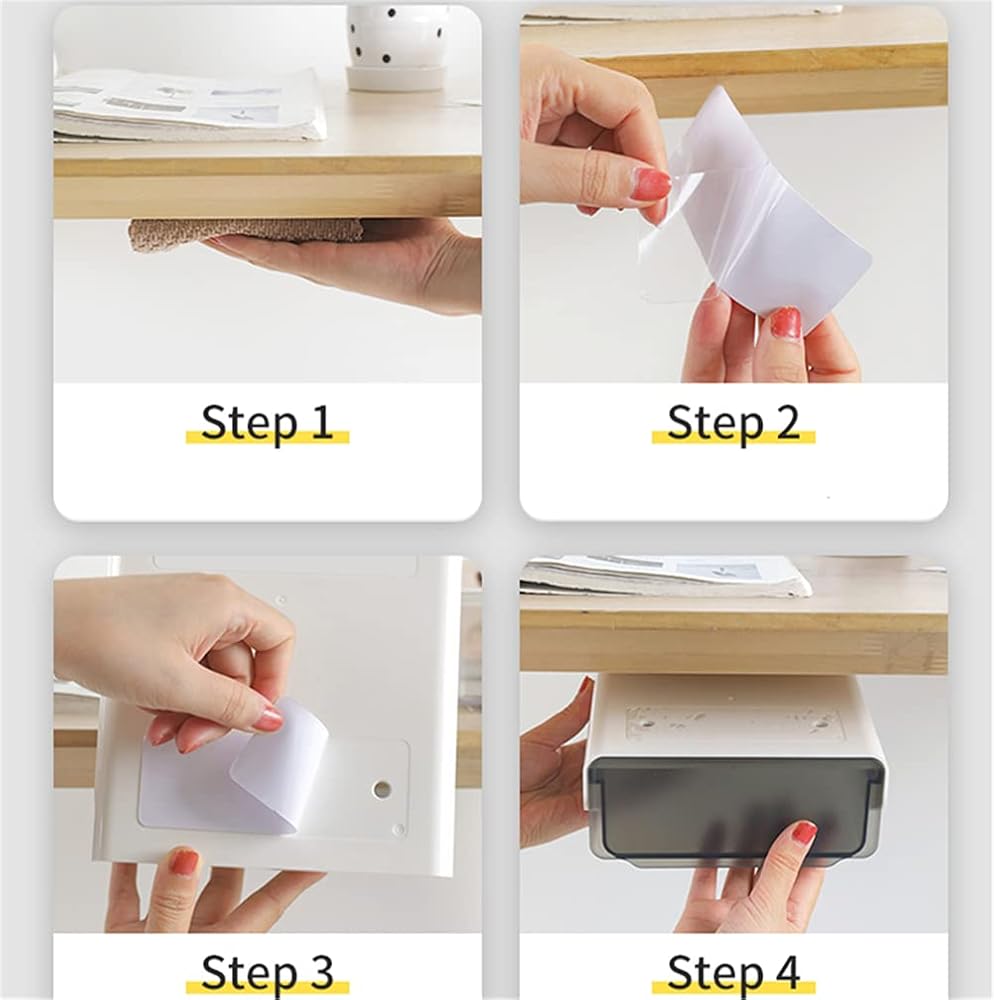 Step 1

Step 2

Step 3

Step 4