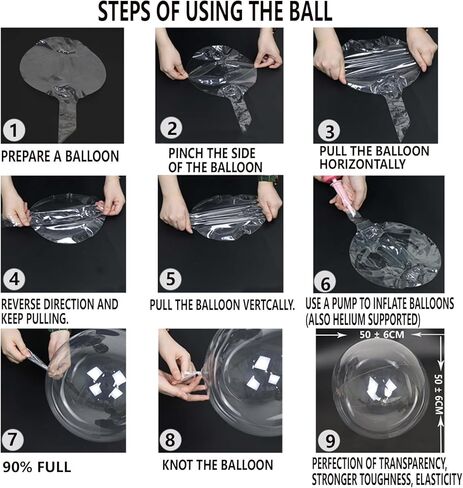 STEPS OF USING THE BALL

1
PREPARE A BALLOON

2
PINCH THE SIDE OF THE BALLOON

3
PULL THE BALLOON HORIZONTALLY

4
REVERSE DIRECTION AND KEEP PULLING.

5
PULL THE BALLOON VERTCALLY.

6
USE A PUMP TO INFLATE BALLOONS (ALSO HELIUM SUPPORTED)

7
90% FULL

8
KNOT THE BALLOON

50 ± 6CM
50 ± 6CM
9
PERFECTION OF TRANSPARENCY, STRONGER TOUGHNESS, ELASTICITY