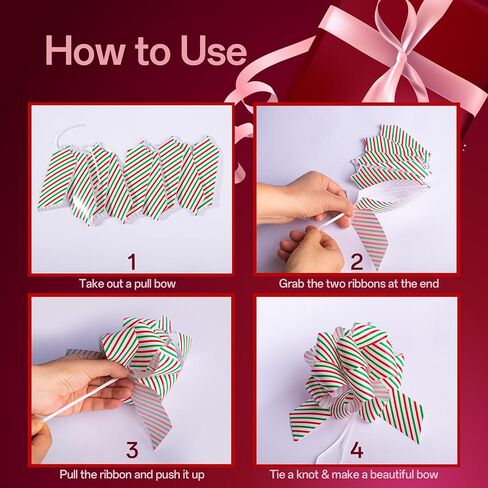 How to Use

1

Take out a pull bow

2

Grab the two ribbons at the end

3

Pull the ribbon and push it up

4

Tie a knot & make a beautiful bow