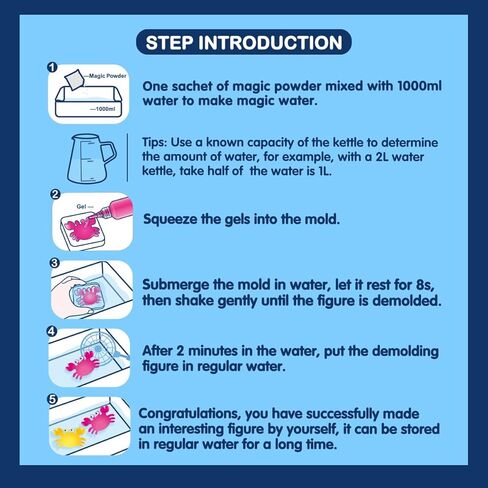 STEP INTRODUCTION

1

Magic Powder

1000ml

One sachet of magic powder mixed with 1000ml water to make magic water.

Tips: Use a known capacity of the kettle to determine the amount of water, for example, with a 2L water kettle, take half of the water is 1L.

2

Gel

Squeeze the gels into the mold.

3

Submerge the mold in water, let it rest for 8s, then shake gently until the figure is demolded.

4

After 2 minutes in the water, put the demolding figure in regular water.

5

Congratulations, you have successfully made an interesting figure by yourself, it can be stored in regular water for a long time.