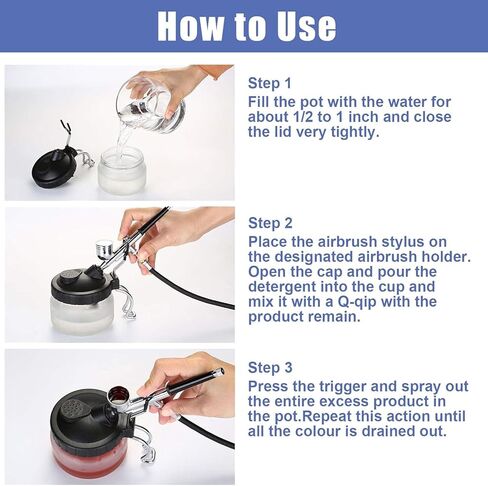 How to Use

Step 1
Fill the pot with the water for about 1/2 to 1 inch and close the lid very tightly.

Step 2
Place the airbrush stylus on the designated airbrush holder. Open the cap and pour the detergent into the cup and mix it with a Q-qip with the product remain.

Step 3
Press the trigger and spray out the entire excess product in the pot.Repeat this action until all the colour is drained out.