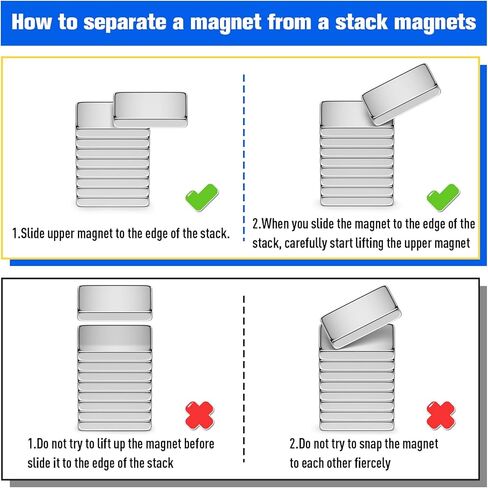 How to separate a magnet from a stack magnets

1.Slide upper magnet to the edge of the stack.

2.When you slide the magnet to the edge of the stack, carefully start lifting the upper magnet

1.Do not try to lift up the magnet before slide it to the edge of the stack

2.Do not try to snap the magnet to each other fiercely