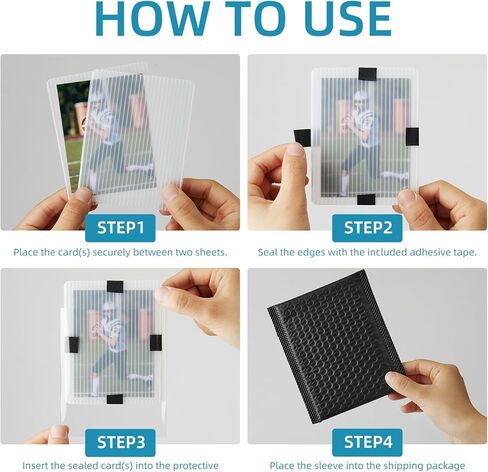 HOW TO USE

STEP1

Place the card(s) securely between two sheets.

STEP2

Seal the edges with the included adhesive tape.

STEP3

Insert the sealed card(s) into the protective

STEP4

Place the sleeve into the shipping package