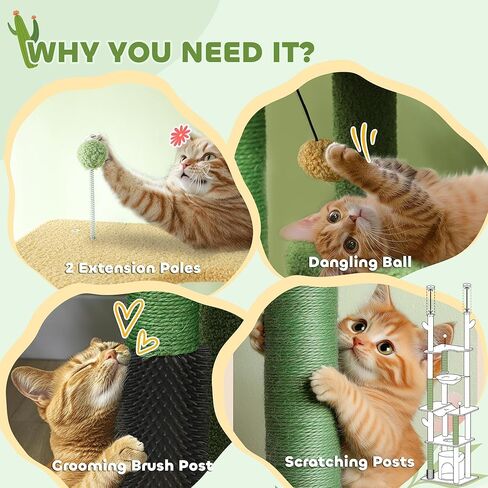 WHY YOU NEED IT?

2 Extension Poles

Dangling Ball

Grooming Brush Post

Scratching Posts