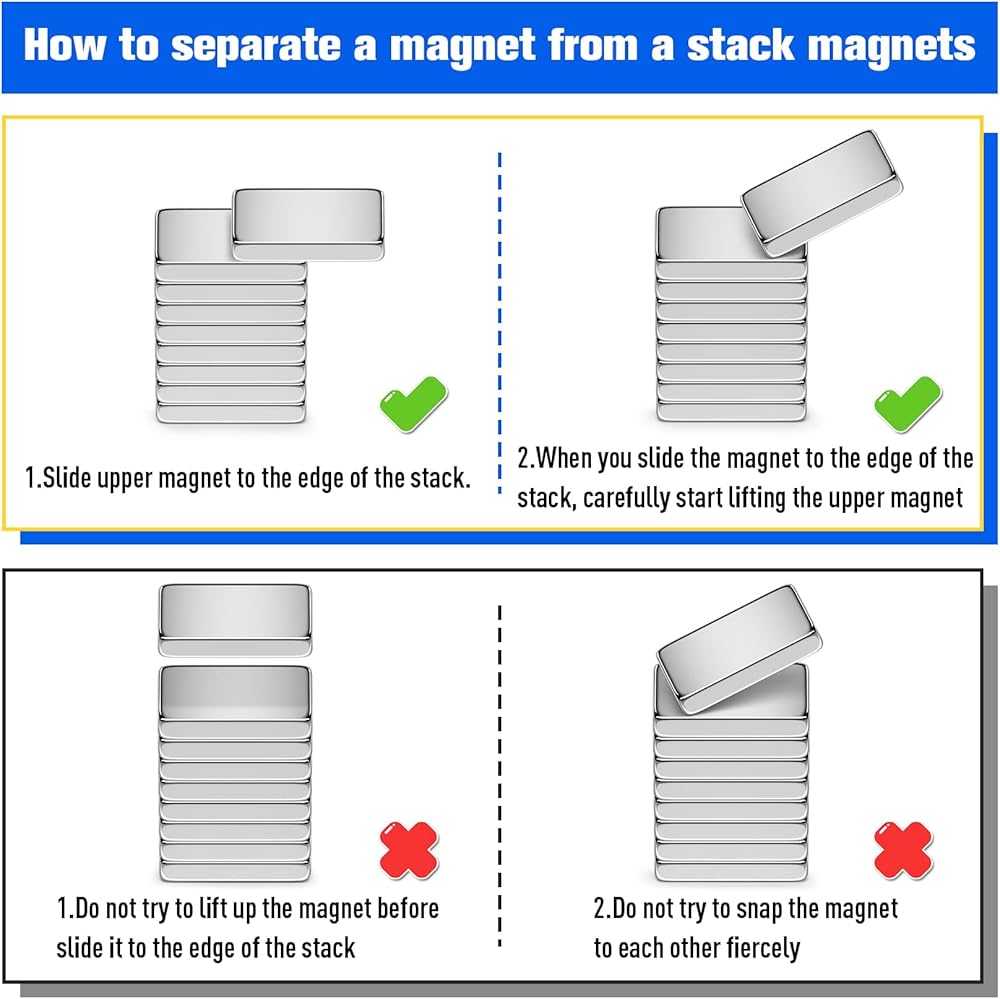 How to separate a magnet from a stack magnets

1.Slide upper magnet to the edge of the stack.

2.When you slide the magnet to the edge of the stack, carefully start lifting the upper magnet

1.Do not try to lift up the magnet before slide it to the edge of the stack

2.Do not try to snap the magnet to each other fiercely