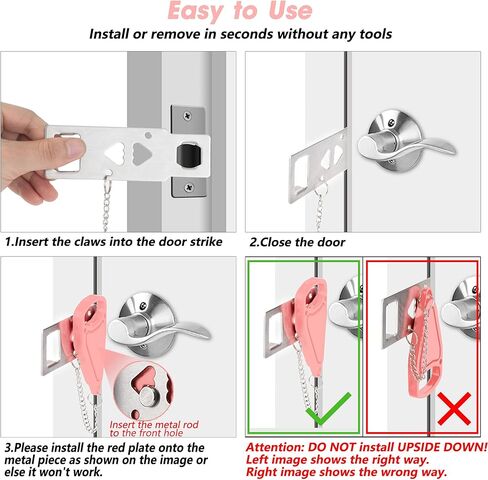 Easy to Use

Install or remove in seconds without any tools

1.Insert the claws into the door strike

2.Close the door

Insert the metal rod to the front hole

3.Please install the red plate onto the metal piece as shown on the image or else it won't work.

Attention: DO NOT install UPSIDE DOWN! Left image shows the right way. Right image shows the wrong way.