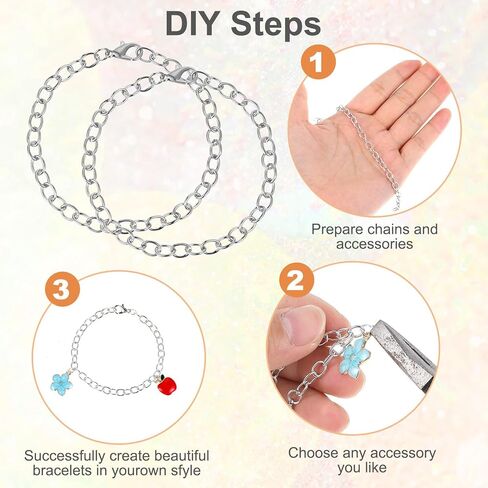 DIY Steps

1

Prepare chains and accessories

3

Successfully create beautiful bracelets in yourown sfyle

2

Choose any accessory you like