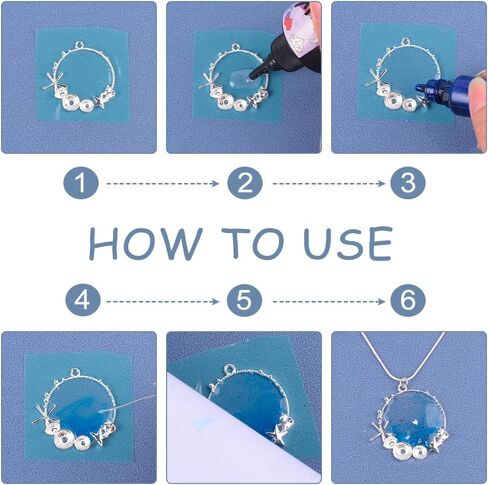 1
2
3
HOW TO USE
4
5
6