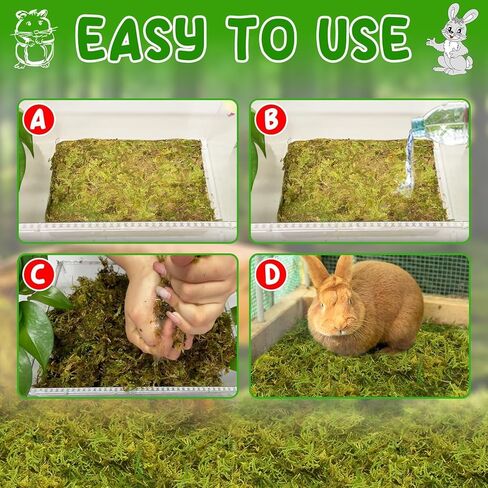 EASY TO USE

A

B

C

D