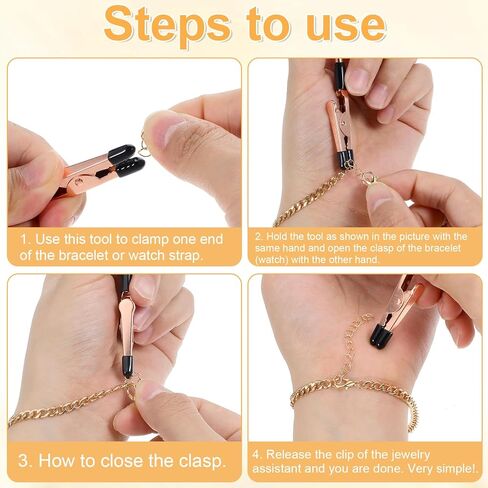 Steps to use

1. Use this tool to clamp one end of the bracelet or watch strap.

2. Hold the tool as shown in the picture with the same hand and open the clasp of the bracelet (watch) with the other hand.

3. How to close the clasp.

4. Release the clip of the jewelry assistant and you are done. Very simple!.