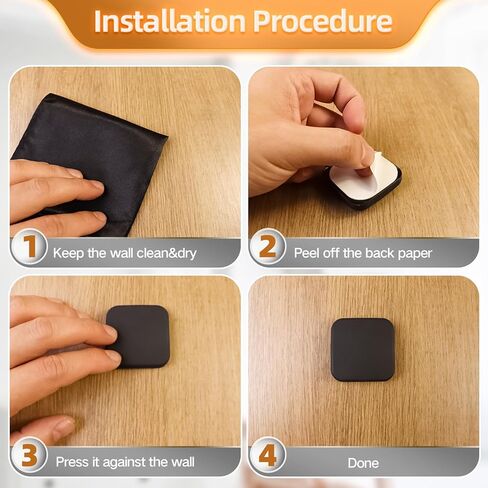 Installation Procedure

1 Keep the wall clean&dry

2 Peel off the back paper

3 Press it against the wall

4 Done