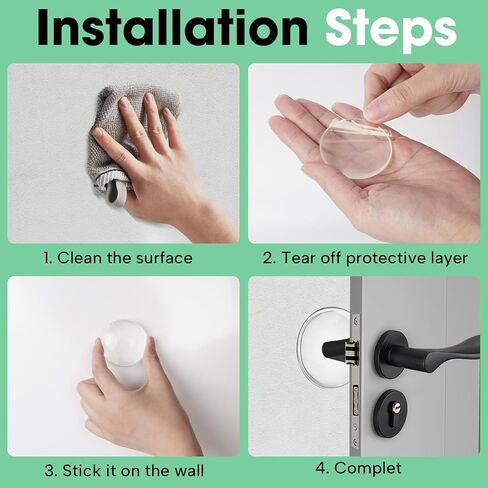 Installation Steps

1. Clean the surface

2. Tear off protective layer

3. Stick it on the wall

4. Complet