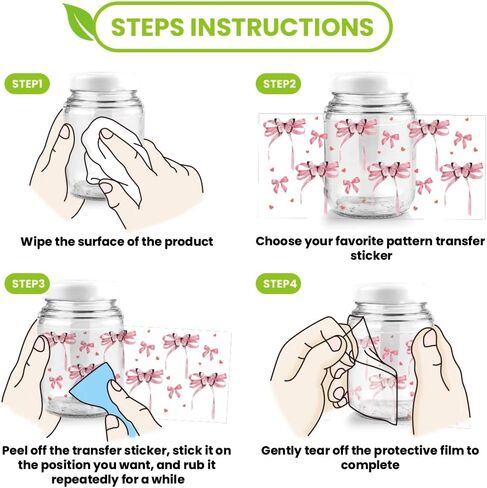 STEPS INSTRUCTIONS

STEP1

Wipe the surface of the product

STEP2

Choose your favorite pattern transfer sticker

STEP3

Peel off the transfer sticker, stick it on the position you want, and rub it repeatedly for a while

STEP4

Gently tear off the protective film to complete