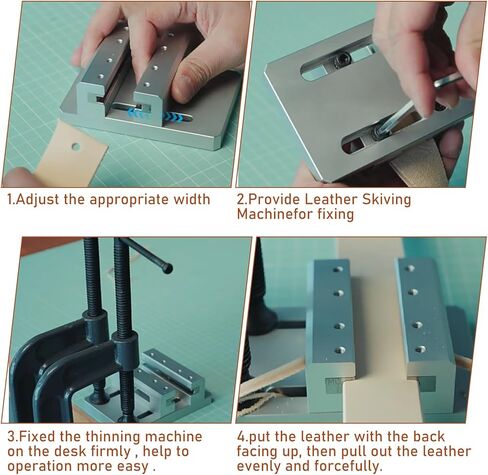 1.Adjust the appropriate width

2.Provide Leather Skiving Machinefor fixing

3.Fixed the thinning machine on the desk firmly , help to operation more easy .

4.put the leather with the back facing up, then pull out the leather evenly and forcefully.