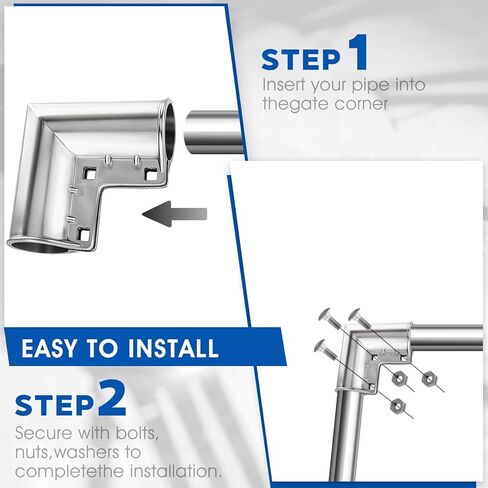 STEP 1
Insert your pipe into thegate corner

EASY TO INSTALL

STEP 2
Secure with bolts, nuts,washers to completethe installation.