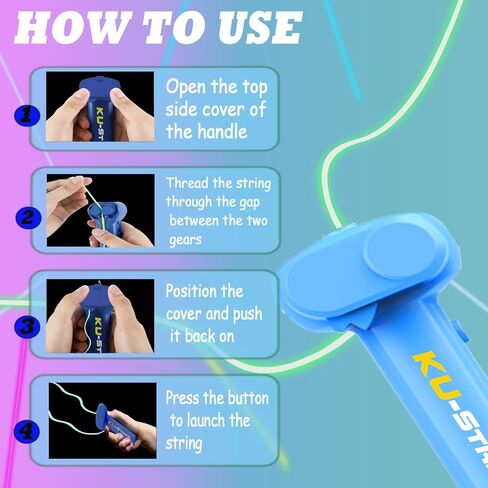 HOW TO USE

1

KU-ST

Open the top side cover of the handle

2

Thread the string through the gap between the two gears

3

KU-ST

Position the cover and push it back on

4

Press the button to launch the string

KU-ST