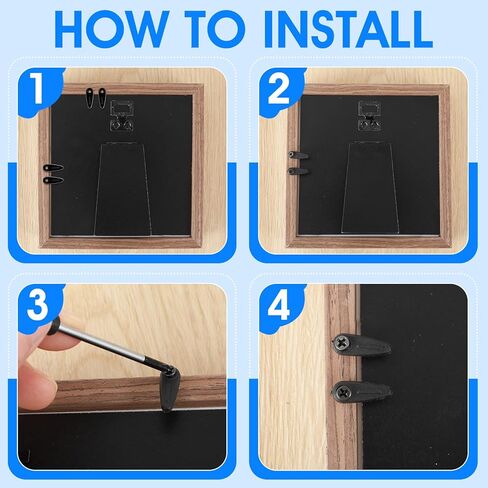 HOW TO INSTALL

1

2

3

4