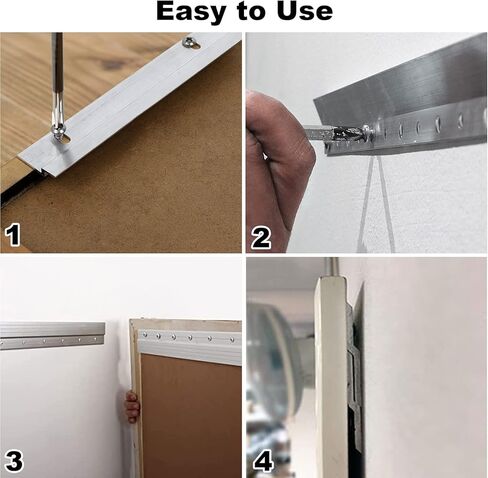 Easy to Use

1

2

3

4