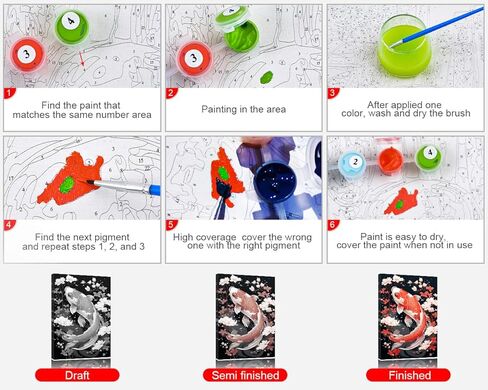 1
Find the paint that matches the same number area

2
Painting in the area

3
After applied one color, wash and dry the brush

4
Find the next pigment and repeat steps 1, 2, and 3

5
High coverage cover the wrong one with the right pigment

6
Paint is easy to dry, cover the paint when not in use

Draft

Semi finished

Finished