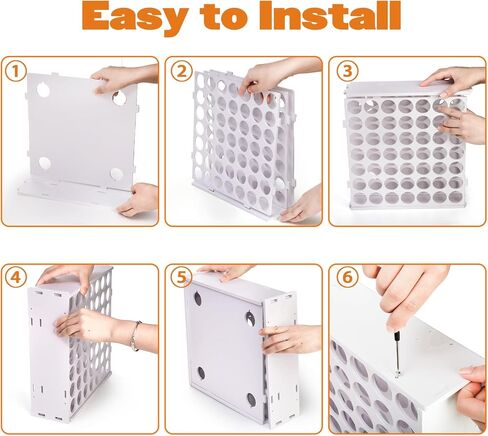 Easy to Install

1

2

3

4

5

6