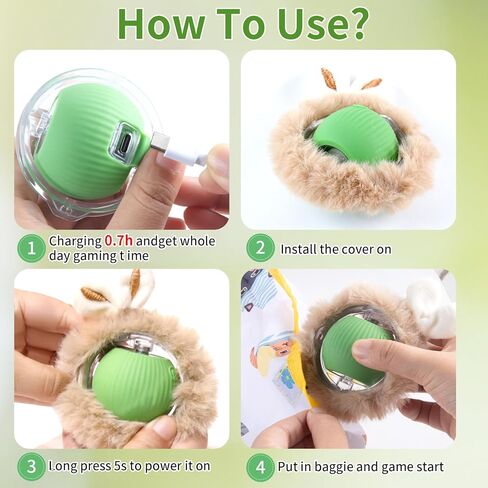 How To Use?

1 Charging 0.7h andget whole day gaming t ime

2 Install the cover on

3 Long press 5s to power it on

4 Put in baggie and game start