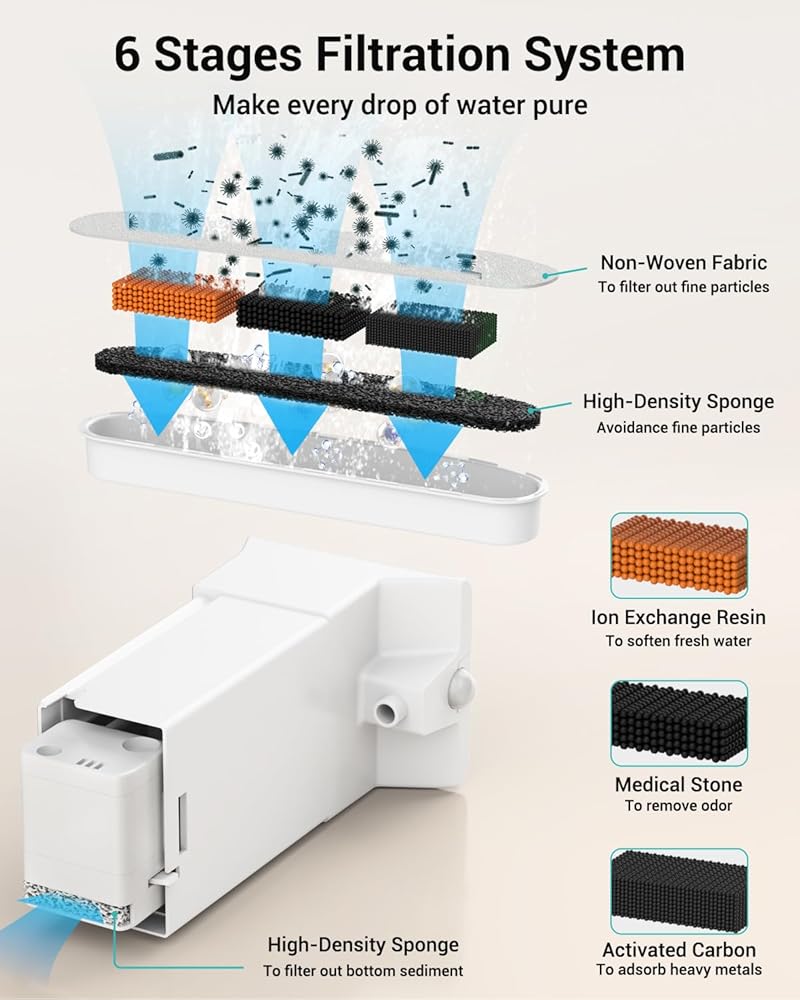 6 Stages Filtration System

Make every drop of water pure

Non-Woven Fabric
To filter out fine particles

High-Density Sponge
Avoidance fine particles

Ion Exchange Resin
To soften fresh water

Medical Stone
To remove odor

Activated Carbon
To adsorb heavy metals

High-Density Sponge
To filter out bottom sediment