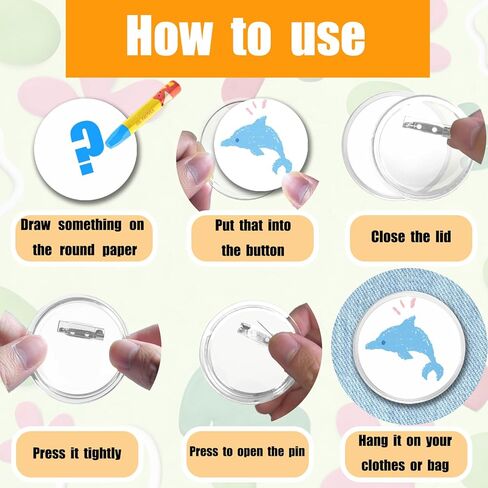 How to use

?

Draw something on the round paper

Put that into the button

Close the lid

Press it tightly

Press to open the pin

Hang it on your clothes or bag