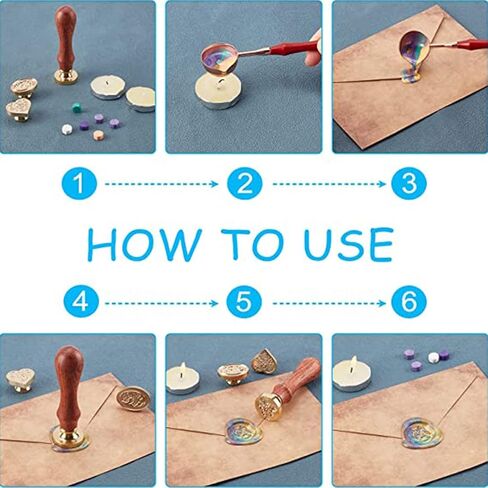 1 2 3

HOW TO USE

4 5 6