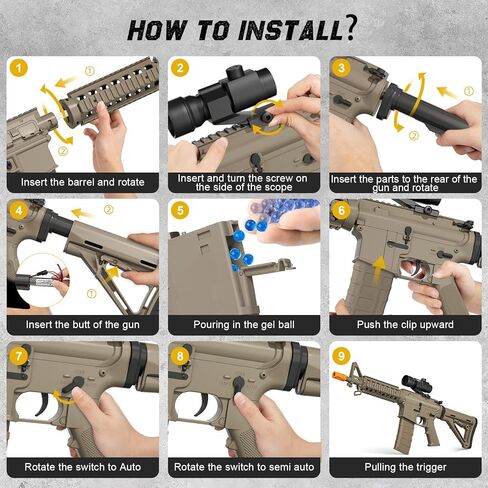 HOW TO INSTALL?

1
①
②
Insert the barrel and rotate

2
Insert and turn the screw on the side of the scope

3
①
②
Insert the parts to the rear of the gun and rotate

4
②
①
Insert the butt of the gun

5
Pouring in the gel ball

6
Push the clip upward

7
Rotate the switch to Auto

8
Rotate the switch to semi auto

9
Pulling the trigger