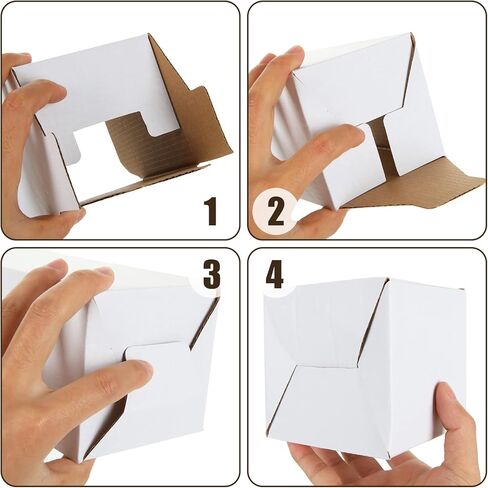 1

2

3

4