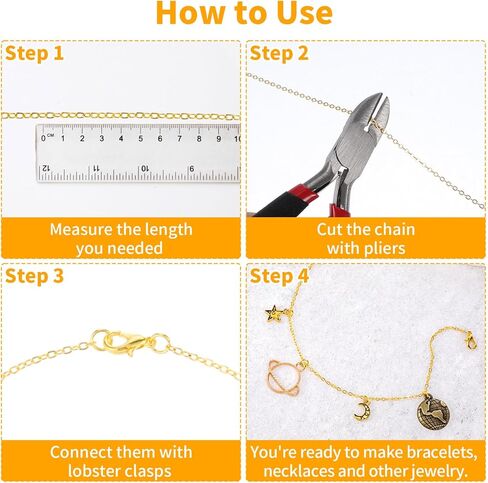 How to Use

Step 1

0 CM 1 2 3 4 5 6 7 8 9 10

12 11 10 9

Measure the length you needed

Step 2

Cut the chain with pliers

Step 3

Connect them with lobster clasps

Step 4

You're ready to make bracelets, necklaces and other jewelry.