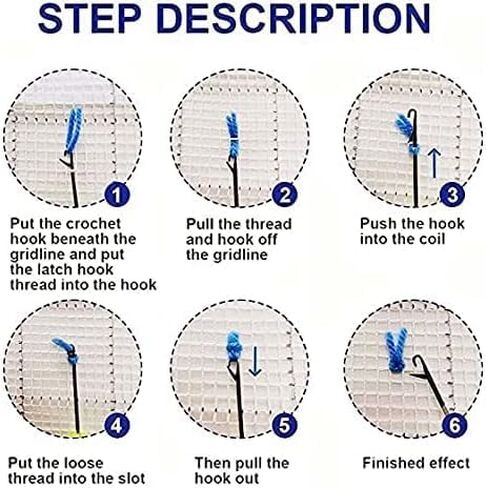 STEP DESCRIPTION

1

Put the crochet hook beneath the gridline and put the latch hook thread into the hook

2

Pull the thread and hook off the gridline

3

Push the hook into the coil

4

Put the loose thread into the slot

5

Then pull the hook out

6

Finished effect