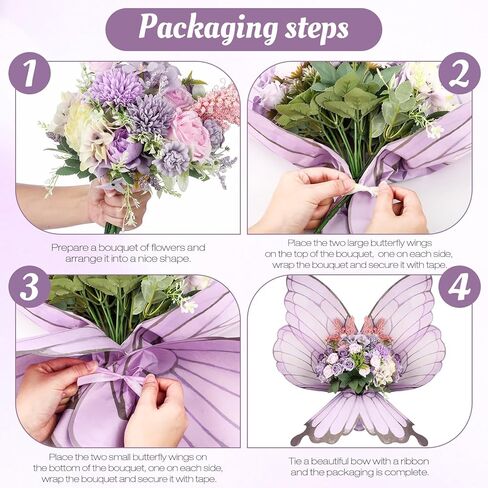 Packaging steps

1

Prepare a bouquet of flowers and arrange it into a nice shape.

2

Place the two large butterfly wings on the top of the bouquet, one on each side, wrap the bouquet and secure it with tape.

3

Place the two small butterfly wings on the bottom of the bouquet, one on each side, wrap the bouquet and secure it with tape.

4

Tie a beautiful bow with a ribbon and the packaging is complete.