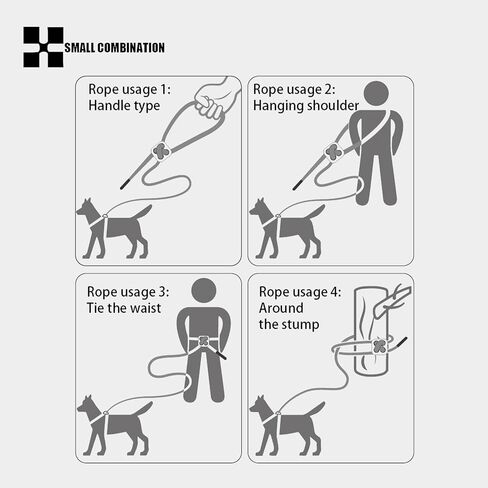 SMALL COMBINATION

Rope usage 1:
Handle type

Rope usage 2:
Hanging shoulder

Rope usage 3:
Tie the waist

Rope usage 4:
Around
the stump