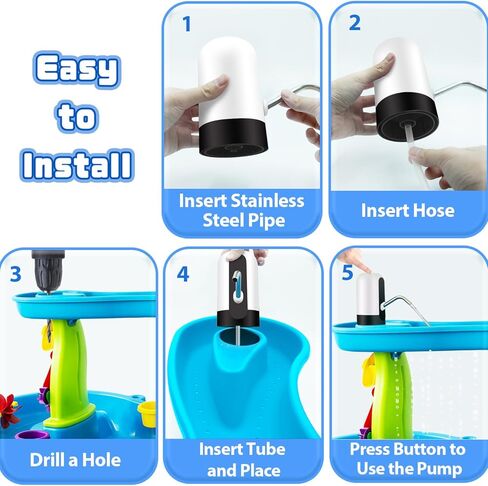 Easy to Install

1
Insert Stainless Steel Pipe

2
Insert Hose

3
Drill a Hole

4
Insert Tube and Place

5
Press Button to Use the Pump