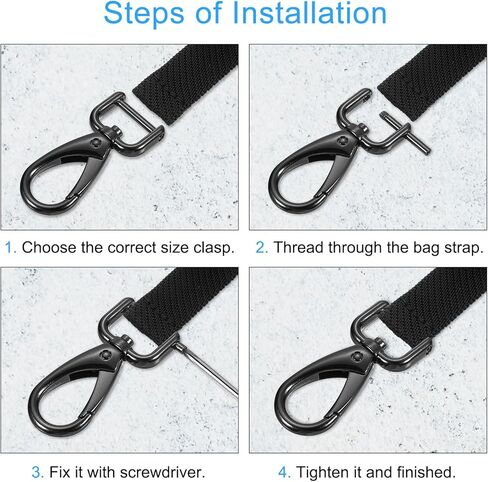 Steps of Installation

1. Choose the correct size clasp.

2. Thread through the bag strap.

3. Fix it with screwdriver.

4. Tighten it and finished.