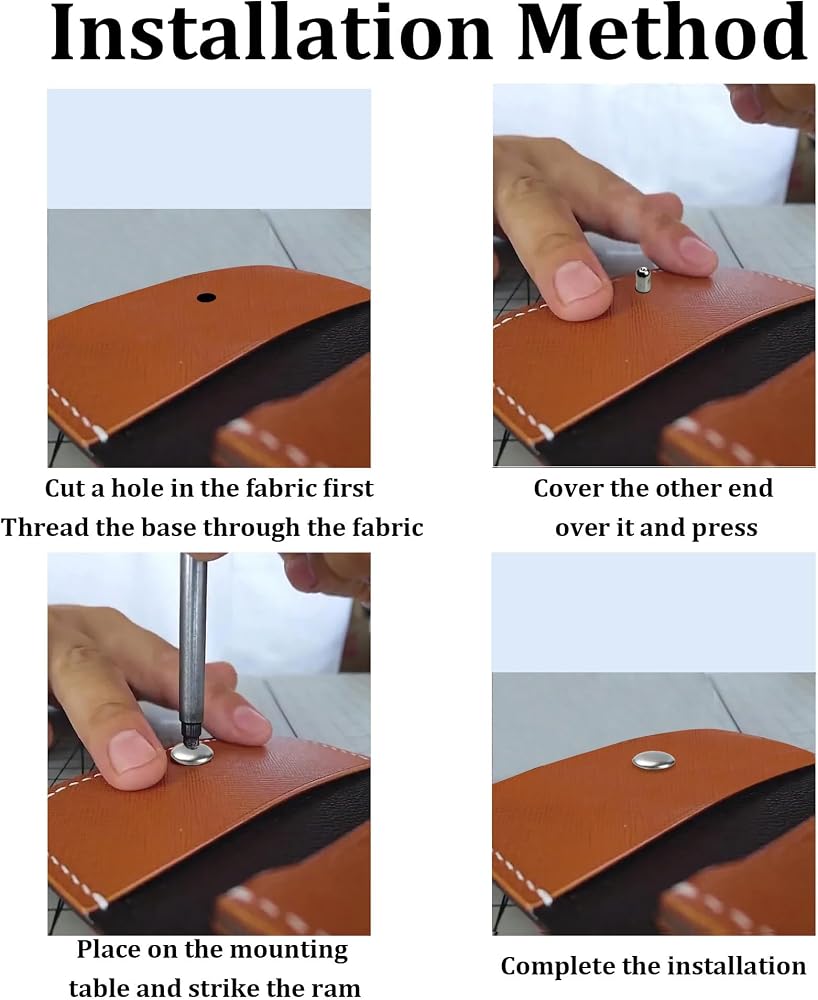 Installation Method

Cut a hole in the fabric first
Thread the base through the fabric

Cover the other end
over it and press

Place on the mounting
table and strike the ram

Complete the installation