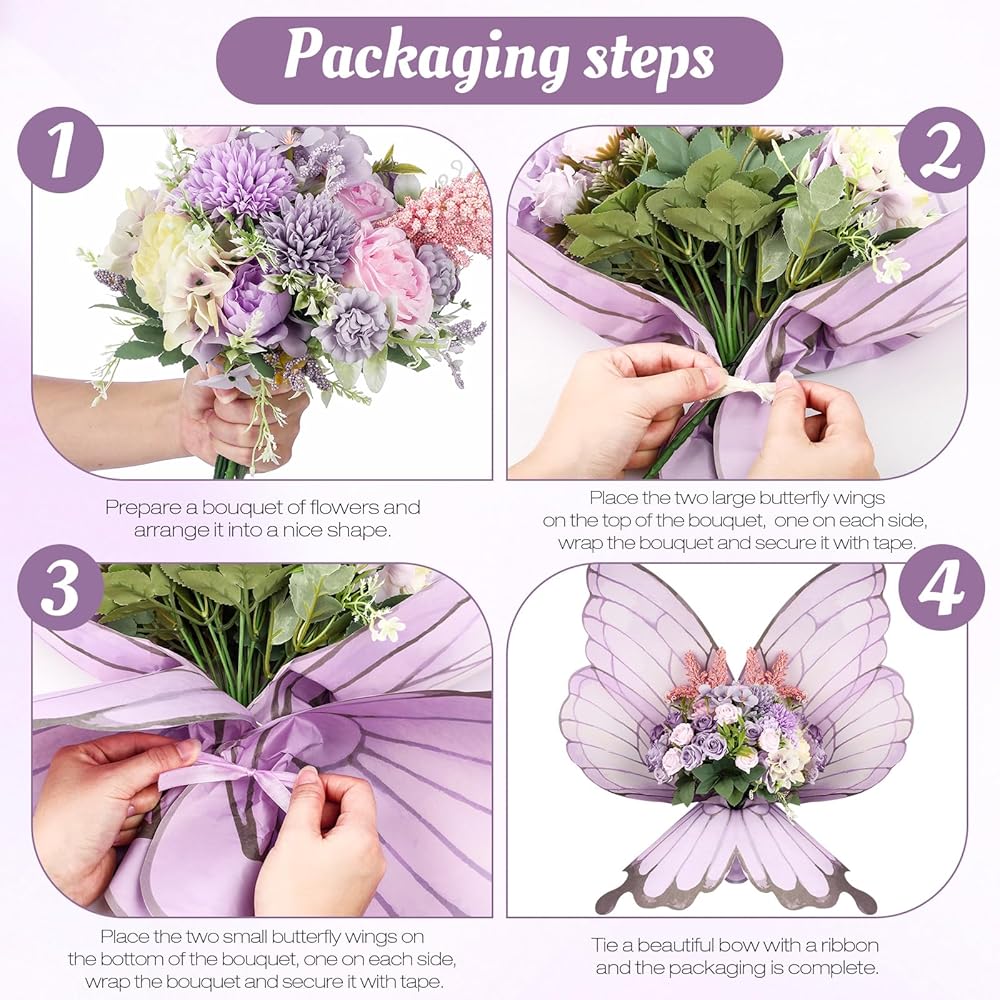 Packaging steps

1

Prepare a bouquet of flowers and arrange it into a nice shape.

2

Place the two large butterfly wings on the top of the bouquet, one on each side, wrap the bouquet and secure it with tape.

3

Place the two small butterfly wings on the bottom of the bouquet, one on each side, wrap the bouquet and secure it with tape.

4

Tie a beautiful bow with a ribbon and the packaging is complete.