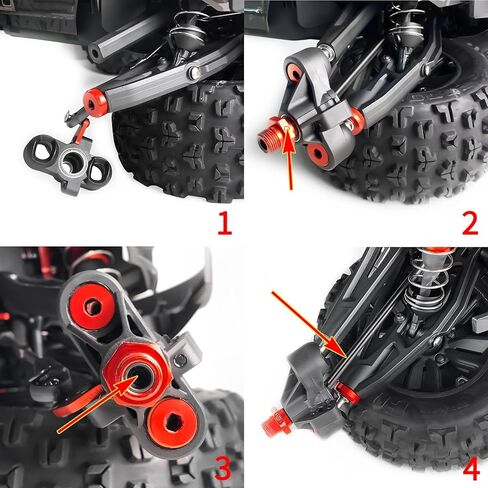 1

2

3

4