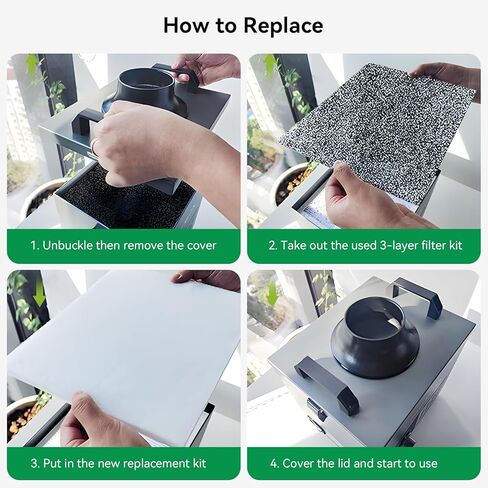 How to Replace

1. Unbuckle then remove the cover

2. Take out the used 3-layer filter kit

3. Put in the new replacement kit

4. Cover the lid and start to use